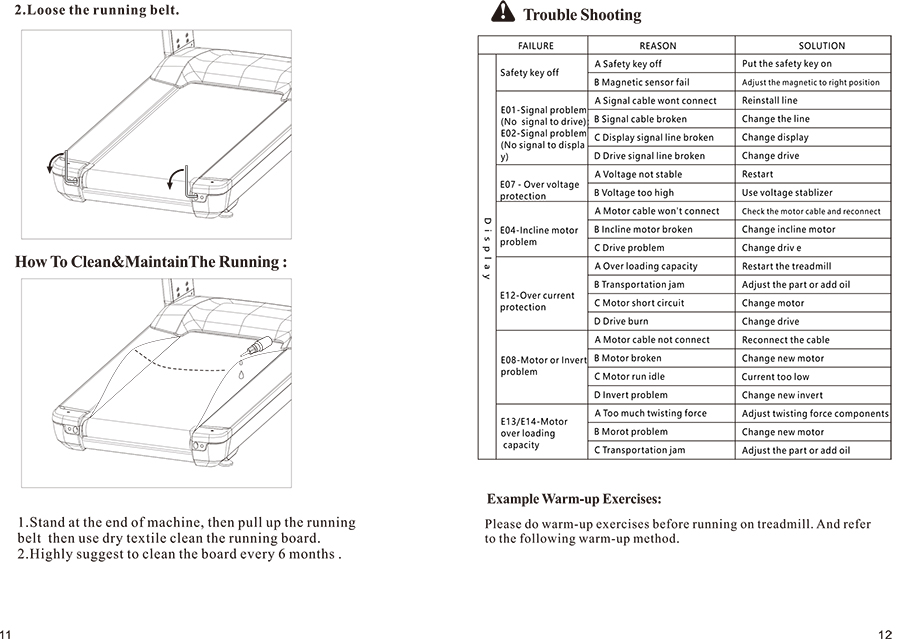 2.Loose the running belt.

How To Clean&MaintainThe Running :

1.Stand at the end of machine, then pull up the running belt then use dry textile clean the running board.
2.Highly suggest to clean the board every 6 months .

11

Trouble Shooting

| | FAILURE | REASON | SOLUTION |
|---|---|---|---|
| Display | Safety key off | A Safety key off | Put the safety key on |
| | | B Magnetic sensor fail | Adjust the magnetic to right position |
| | E01-Signal problem (No signal to drive) E02-Signal problem (No signal to display) | A Signal cable wont connect | Reinstall line |
| | | B Signal cable broken | Change the line |
| | | C Display signal line broken | Change display |
| | | D Drive signal line broken | Change drive |
| | E07 - Over voltage protection | A Voltage not stable | Restart |
| | | B Voltage too high | Use voltage stablizer |
| | E04-Incline motor problem | A Motor cable won't connect | Check the motor cable and reconnect |
| | | B Incline motor broken | Change incline motor |
| | | C Drive problem | Change driv e |
| | E12-Over current protection | A Over loading capacity | Restart the treadmill |
| | | B Transportation jam | Adjust the part or add oil |
| | | C Motor short circuit | Change motor |
| | | D Drive burn | Change drive |
| | E08-Motor or Invert problem | A Motor cable not connect | Reconnect the cable |
| | | B Motor broken | Change new motor |
| | | C Motor run idle | Current too low |
| | | D Invert problem | Change new invert |
| | E13/E14-Motor over loading capacity | A Too much twisting force | Adjust twisting force components |
| | | B Morot problem | Change new motor |
| | | C Transportation jam | Adjust the part or add oil |

Example Warm-up Exercises:

Please do warm-up exercises before running on treadmill. And refer to the following warm-up method.

12